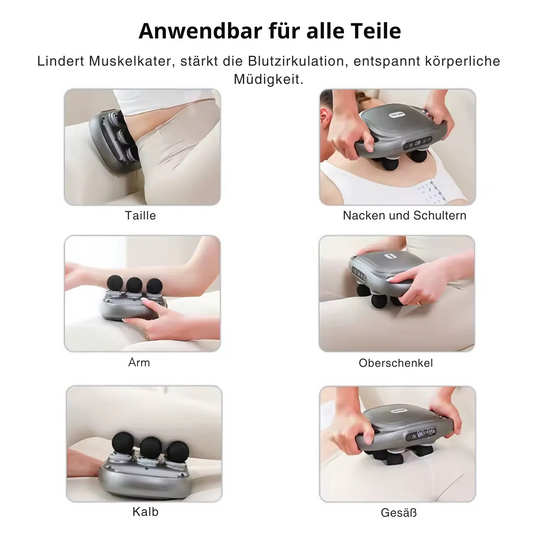 Anwendbar für alle Teile

Lindert Muskelkater, stärkt die Blutzirkulation, entspannt körperliche Müdigkeit.

Taille

Nacken und Schultern

Arm

Oberschenkel

Kalb

Gesäß